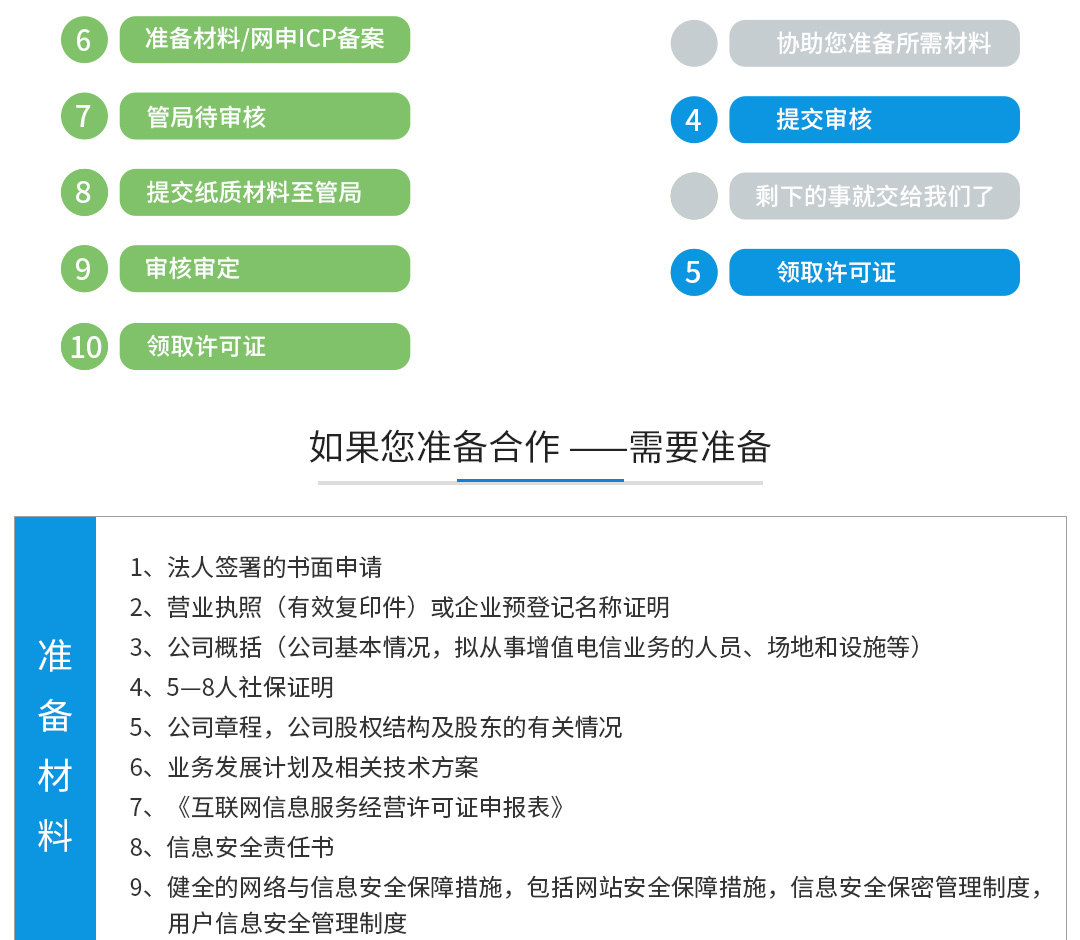 6 准备材料/网申ICP备案

7 管局待审核

8 提交纸质材料至管局

9 审核审定

10 领取许可证

协助您准备所需材料

4 提交审核

剩下的事就交给我们了

5 领取许可证

如果您准备合作 ——需要准备

准备材料

1、法人签署的书面申请
2、营业执照（有效复印件）或企业预登记名称证明
3、公司概括（公司基本情况，拟从事增值电信业务的人员、场地和设施等）
4、5—8人社保证明
5、公司章程，公司股权结构及股东的有关情况
6、业务发展计划及相关技术方案
7、《互联网信息服务经营许可证申报表》
8、信息安全责任书
9、健全的网络与信息安全保障措施，包括网站安全保障措施，信息安全保密管理制度，用户信息安全管理制度